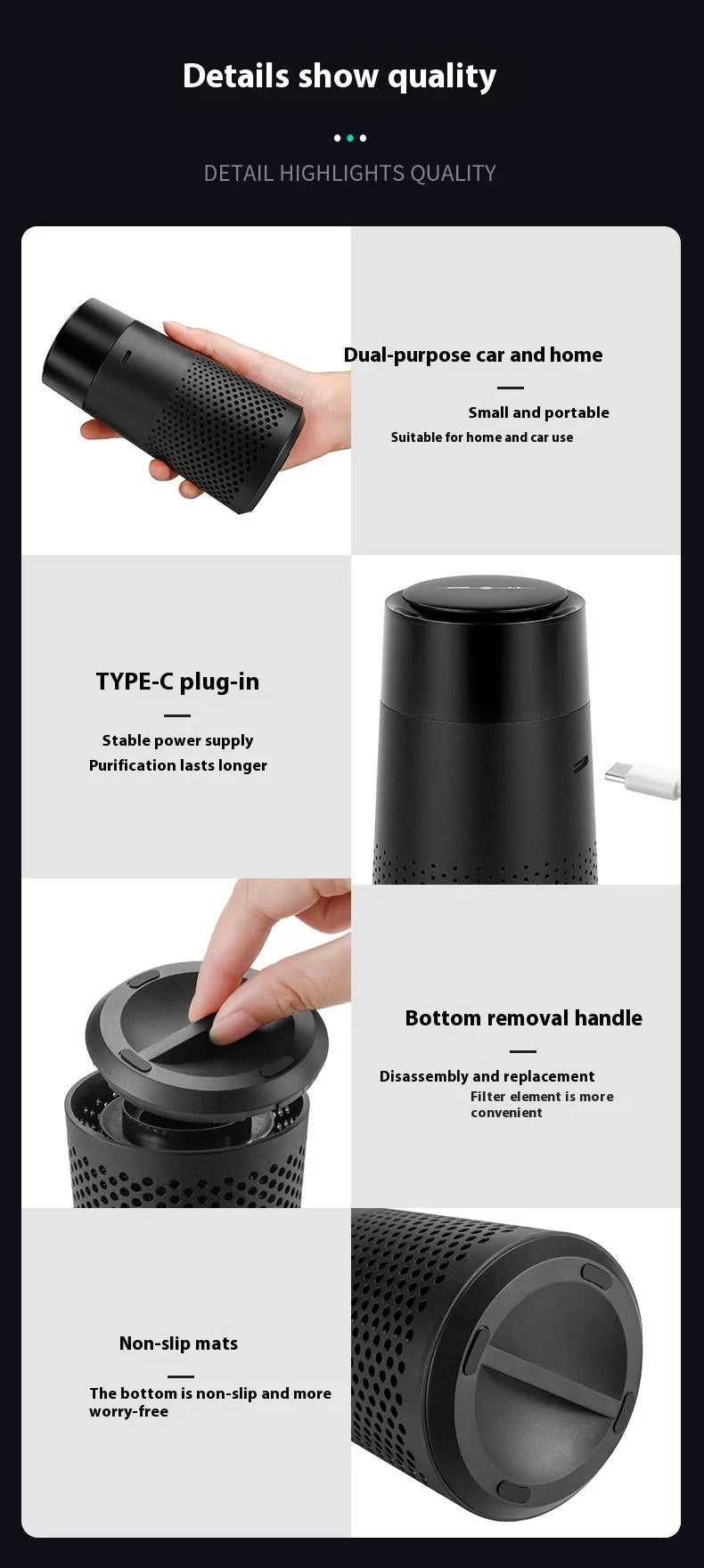 Details show quality

DETAIL HIGHLIGHTS QUALITY

Dual-purpose car and home

Small and portable

Suitable for home and car use

TYPE-C plug-in

Stable power supply

Purification lasts longer

Bottom removal handle

Disassembly and replacement

Filter element is more convenient

Non-slip mats

The bottom is non-slip and more worry-free